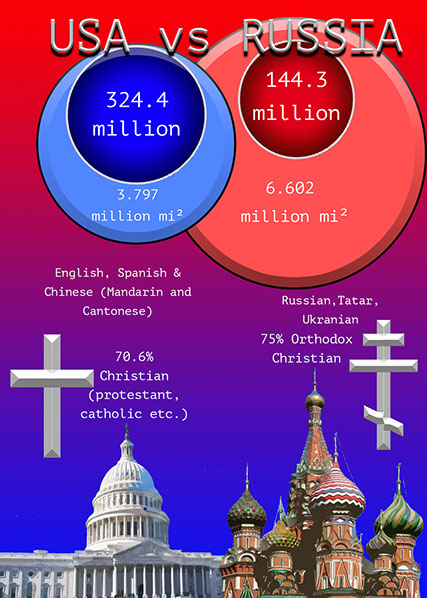 USA vs RUSSIA

324.4 million

3.797 million mi²

144.3 million

6.602 million mi²

English, Spanish & Chinese (Mandarin and Cantonese)

70.6% Christian (protestant, catholic etc.)

Russian,Tatar, Ukranian

75% Orthodox Christian